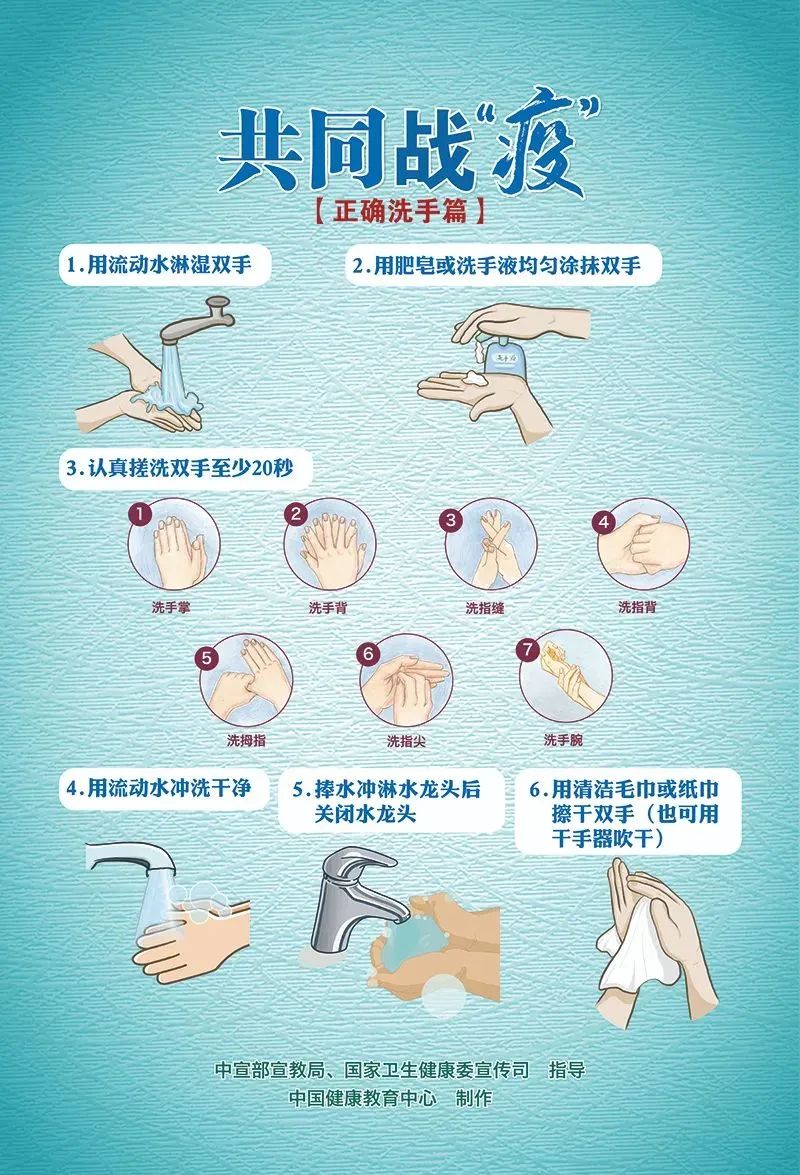 共同战“疫”
【正确洗手篇】

1.用流动水淋湿双手

2.用肥皂或洗手液均匀涂抹双手

洗手液

3.认真搓洗双手至少20秒

1 洗手掌
2 洗手背
3 洗指缝
4 洗指背
5 洗拇指
6 洗指尖
7 洗手腕

4.用流动水冲洗干净

5.捧水冲淋水龙头后关闭水龙头

6.用清洁毛巾或纸巾擦干双手（也可用干手器吹干）

中宣部宣教局、国家卫生健康委宣传司 指导
中国健康教育中心 制作